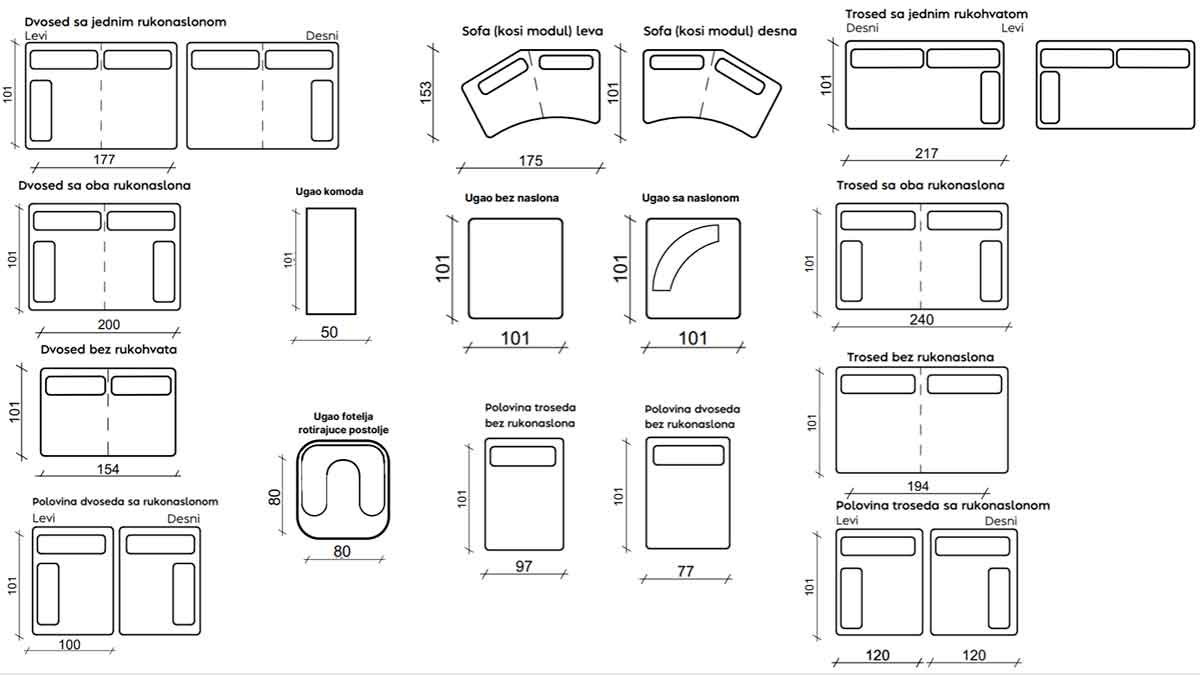 Dvosed sa jednim rukonaslonom
Levi
Desni
101
177

Dvosed sa oba rukonaslona
101
200

Dvosed bez rukohvata
101
154

Polovina dvoseda sa rukonaslonom
Levi
Desni
101
100

Ugao komoda
101
50

Ugao fotelja rotirajuce postolje
80
80

Sofa (kosi modul) leva
153
175

Sofa (kosi modul) desna
101

Ugao bez naslona
101
101

Ugao sa naslonom
101
101

Polovina troseda bez rukonaslona
101
97

Polovina dvoseda bez rukonaslona
101
77

Trosed sa jednim rukohvatom
Desni
Levi
101
217

Trosed sa oba rukonaslona
101
240

Trosed bez rukonaslona
101
194

Polovina troseda sa rukonaslonom
Levi
Desni
101
120
120